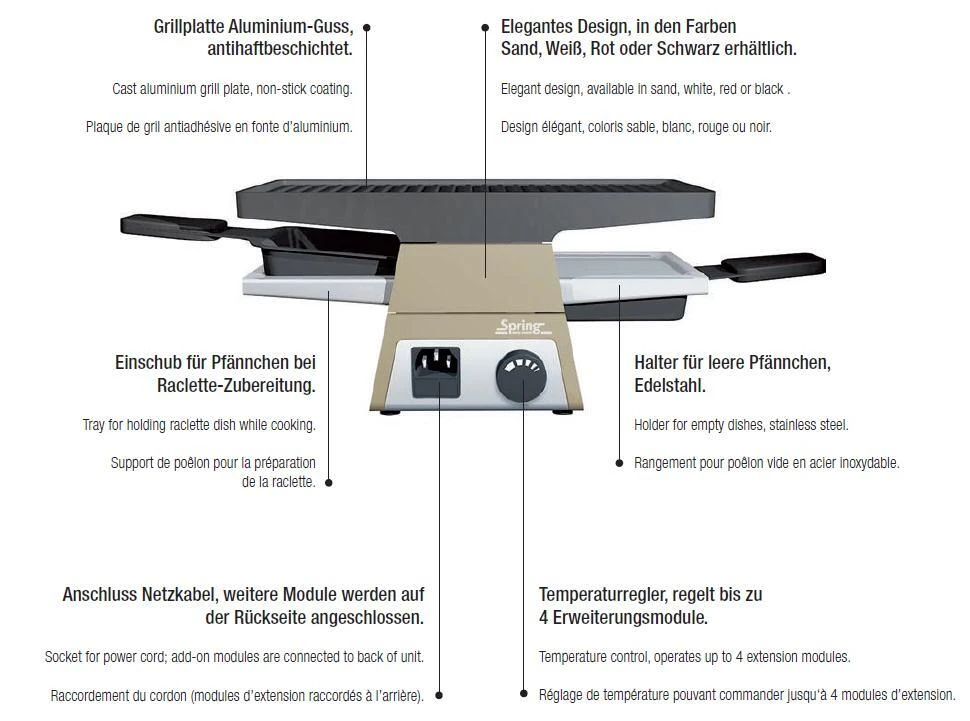 Grillplatte Aluminium-Guss, antihaftbeschichtet.

Cast aluminium grill plate, non-stick coating.

Plaque de gril antiadhésive en fonte d'aluminium.

Elegantes Design, in den Farben Sand, Weiß, Rot oder Schwarz erhältlich.

Elegant design, available in sand, white, red or black .

Design élégant, coloris sable, blanc, rouge ou noir.

Spring

Einschub für Pfännchen bei Raclette-Zubereitung.

Tray for holding raclette dish while cooking.

Support de poêlon pour la préparation de la raclette.

Halter für leere Pfännchen, Edelstahl.

Holder for empty dishes, stainless steel.

Rangement pour poêlon vide en acier inoxydable.

Anschluss Netzkabel, weitere Module werden auf der Rückseite angeschlossen.

Socket for power cord; add-on modules are connected to back of unit.

Raccordement du cordon (modules d'extension raccordés à l'arrière).

Temperaturregler, regelt bis zu 4 Erweiterungsmodule.

Temperature control, operates up to 4 extension modules.

Réglage de température pouvant commander jusqu'à 4 modules d'extension.