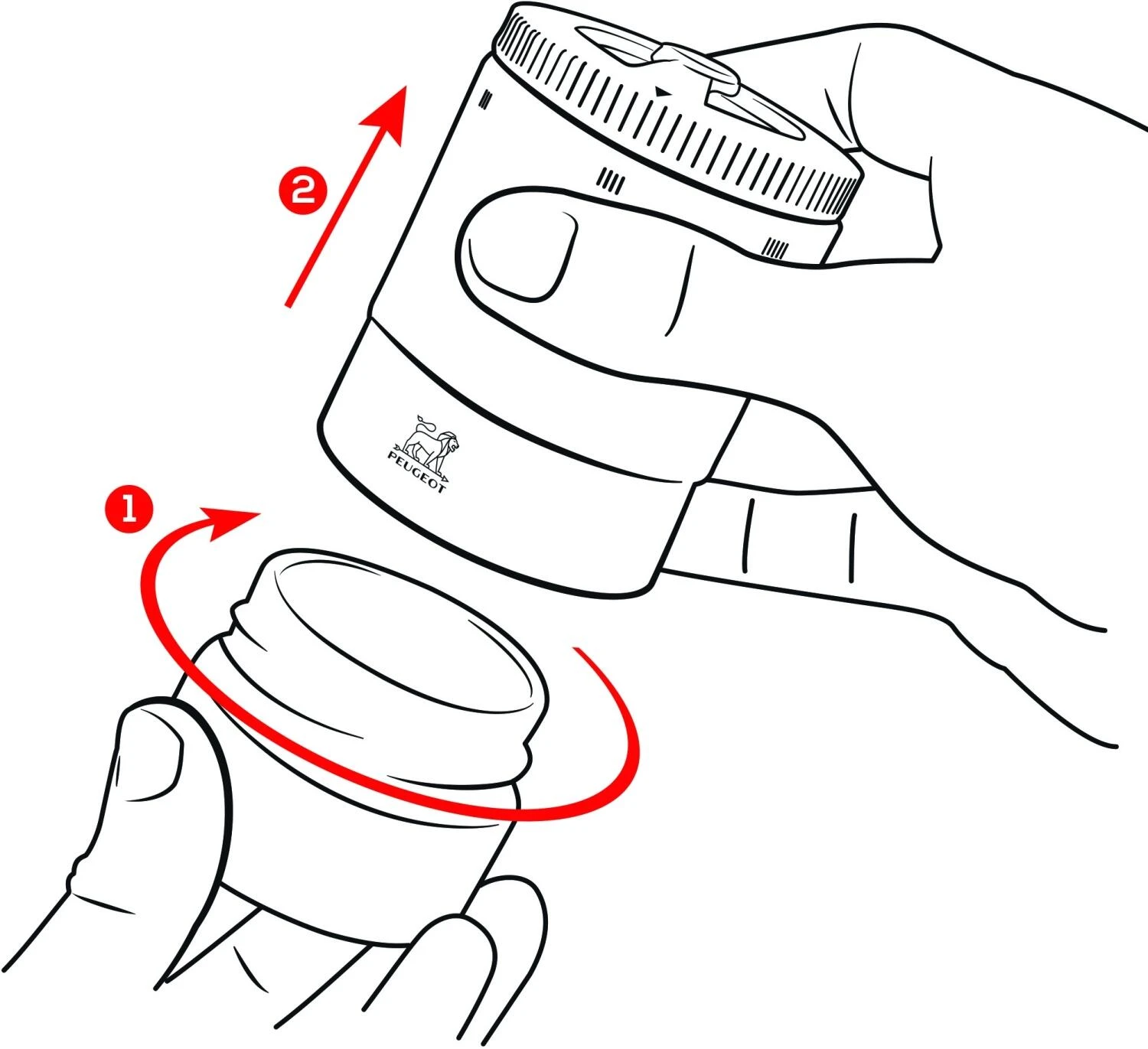 2

PEUGEOT

1